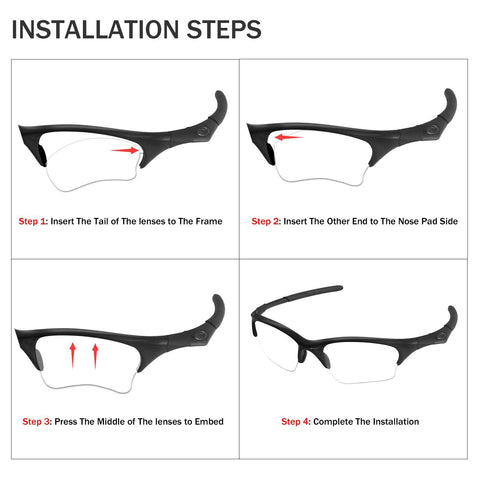 INSTALLATION STEPS

Step 1: Insert The Tail of The lenses to The Frame

Step 2: Insert The Other End to The Nose Pad Side

Step 3: Press The Middle of The lenses to Embed

Step 4: Complete The Installation