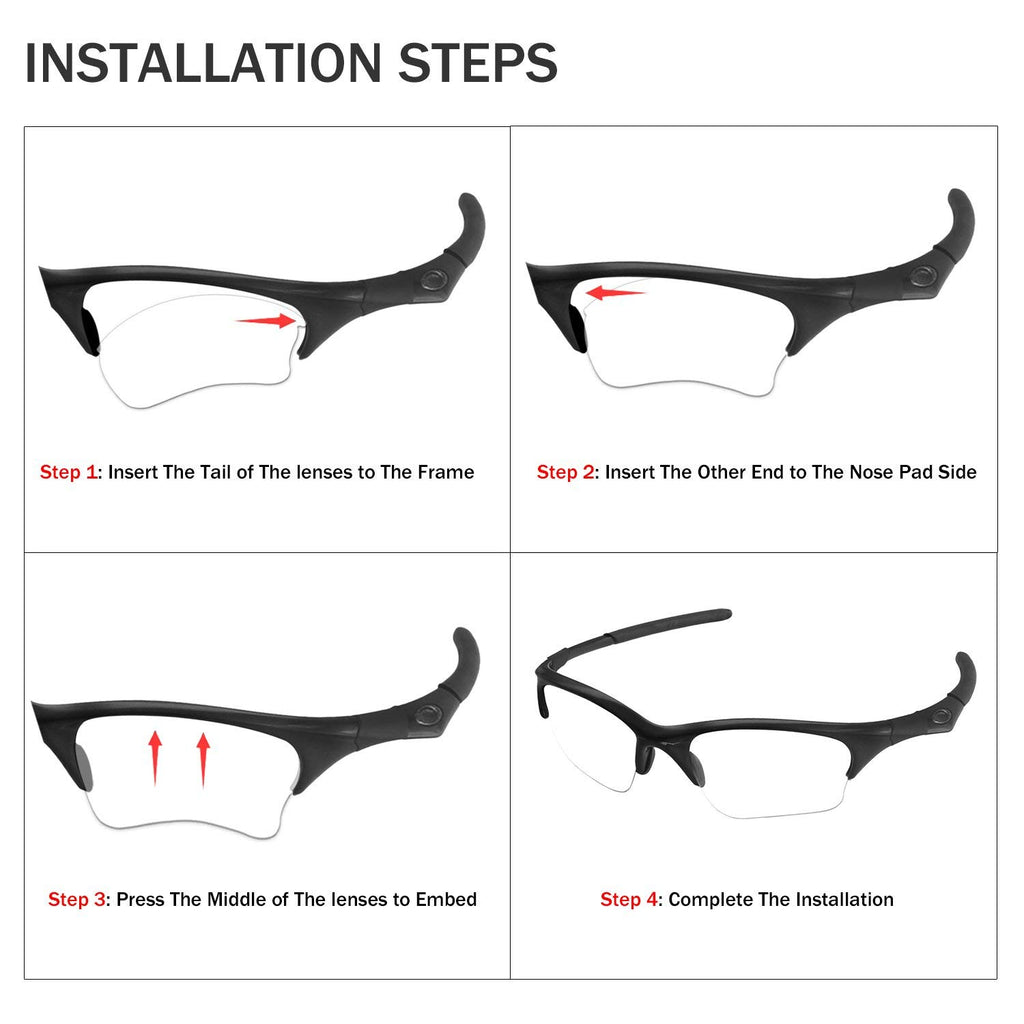 INSTALLATION STEPS

Step 1: Insert The Tail of The lenses to The Frame

Step 2: Insert The Other End to The Nose Pad Side

Step 3: Press The Middle of The lenses to Embed

Step 4: Complete The Installation