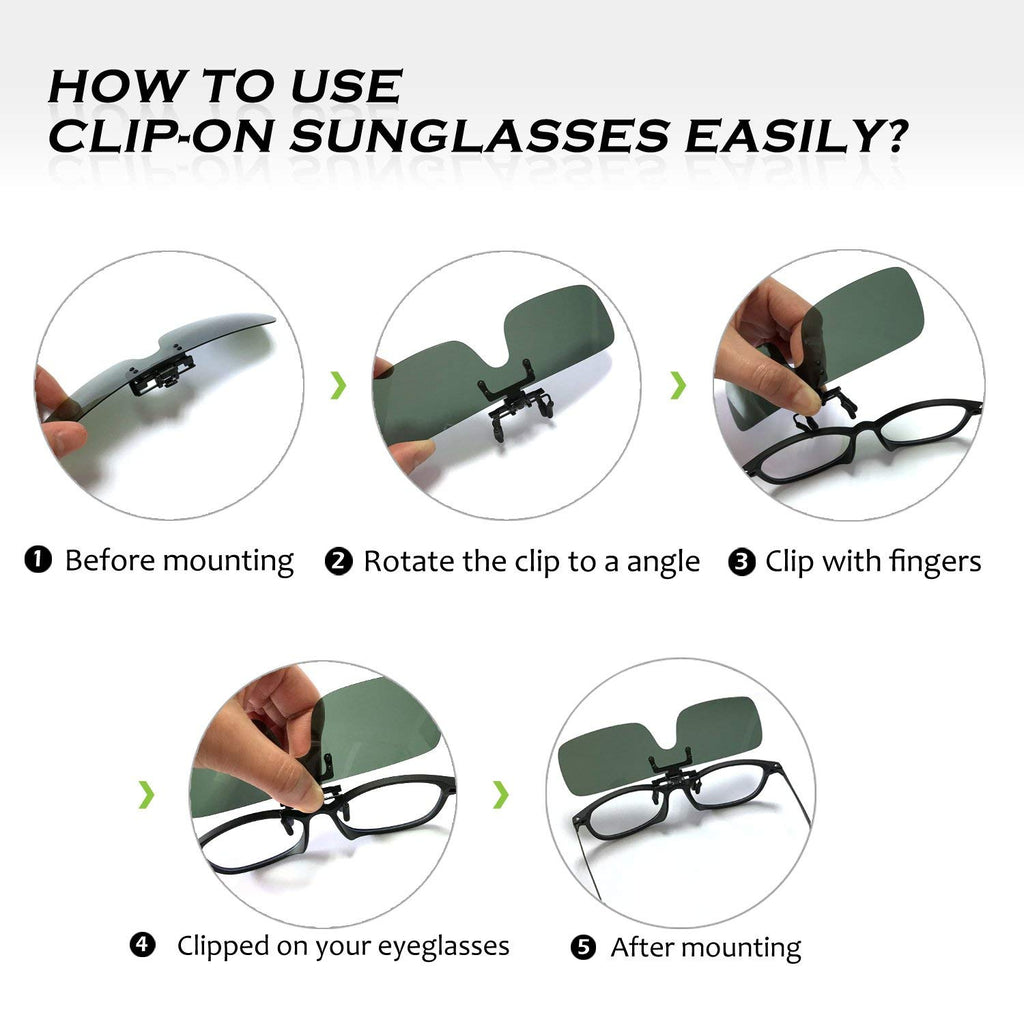 HOW TO USE
CLIP-ON SUNGLASSES EASILY?

❶ Before mounting ❷ Rotate the clip to a angle ❸ Clip with fingers

❹ Clipped on your eyeglasses ❺ After mounting